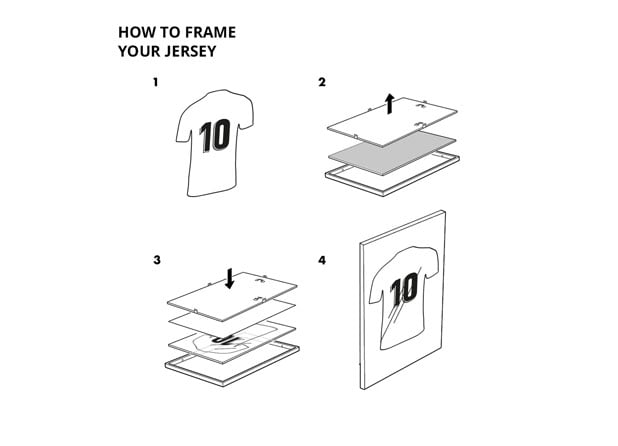 HOW TO FRAME
YOUR JERSEY

1

10

2

3

4

10